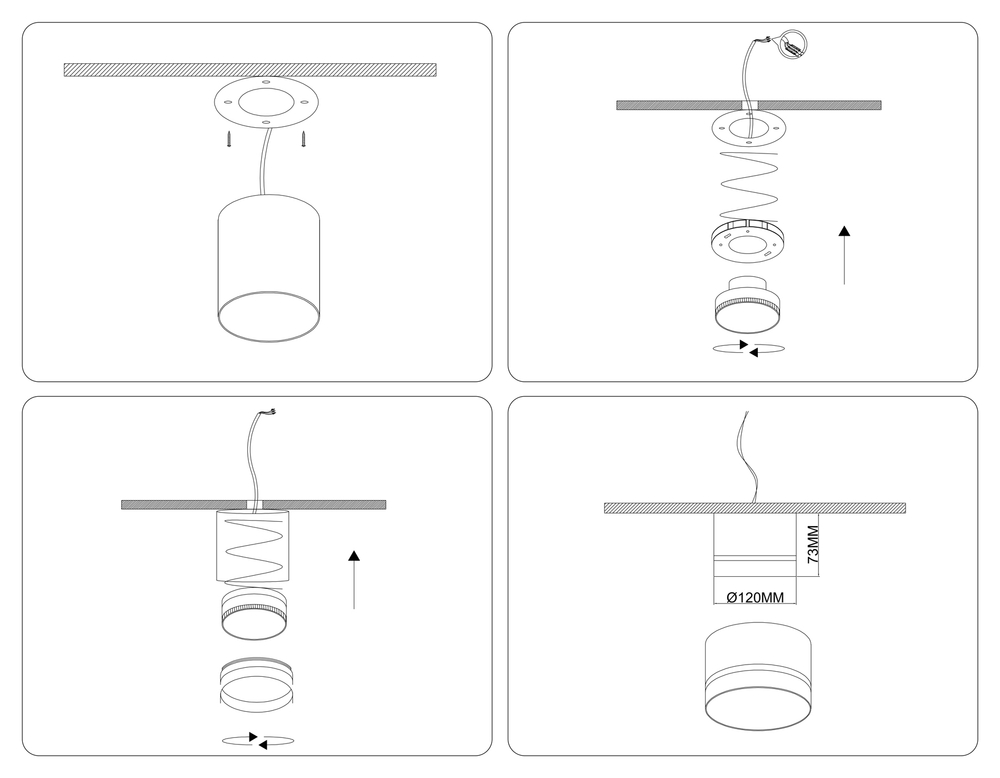 73MM
Ø120MM