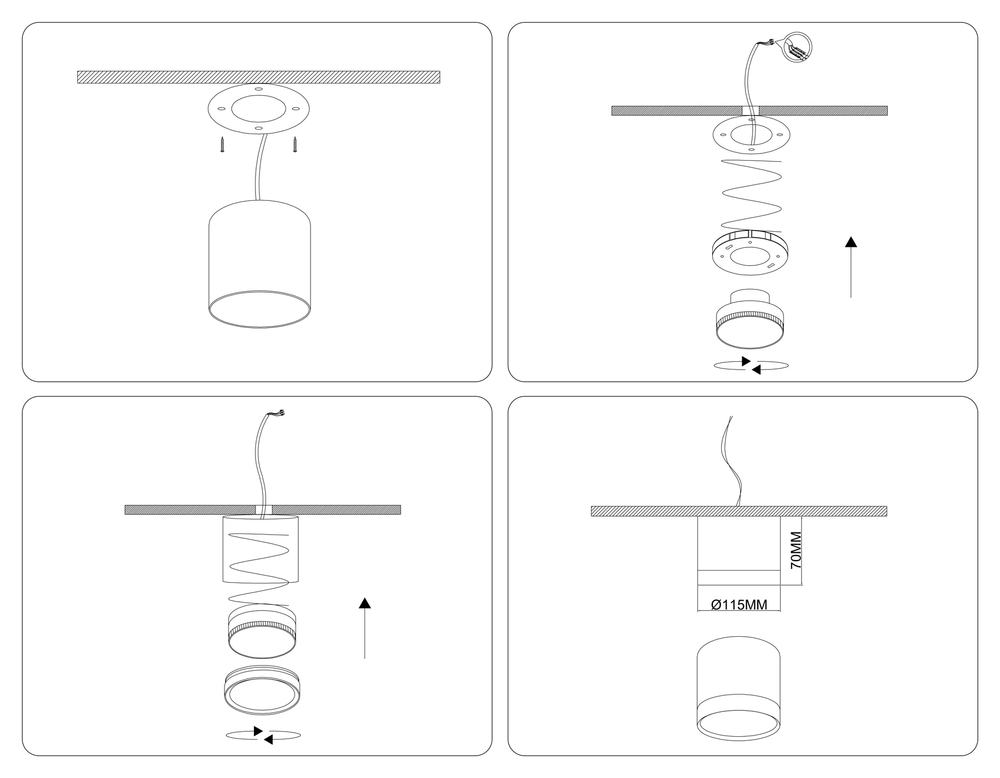 70MM
Ø115MM